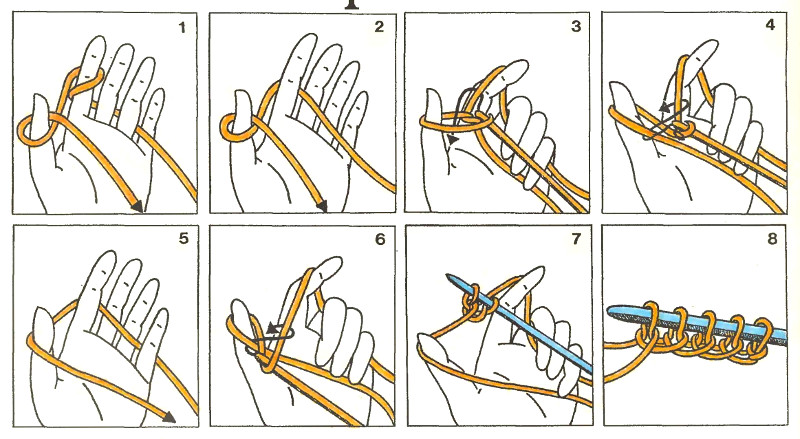 1
2
3
4
5
6
7
8